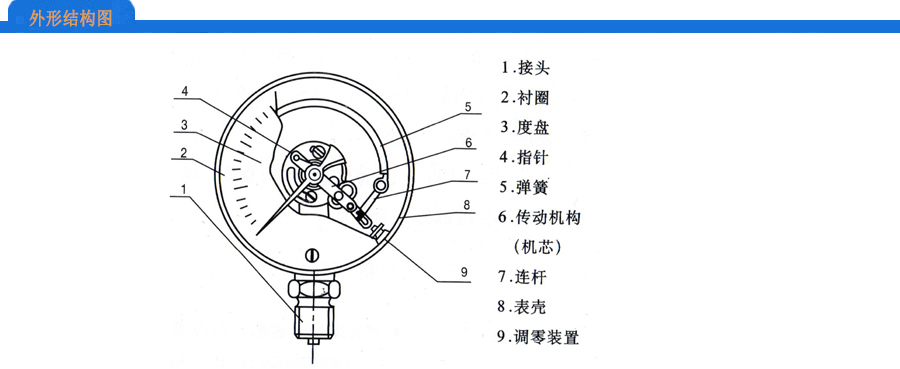 外形结构图

4
3
2
1
5
6
7
8
9

1.接头
2.衬圈
3.度盘
4.指针
5.弹簧
6.传动机构
（机芯）
7.连杆
8.表壳
9.调零装置